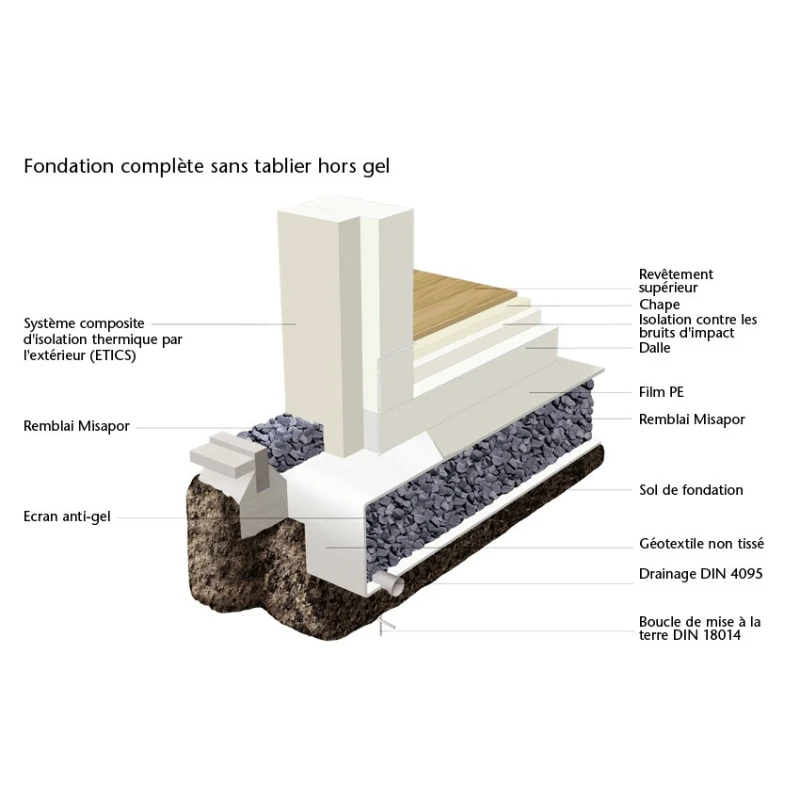 Fondation complète sans tablier hors gel

Système composite d'isolation thermique par l'extérieur (ETICS)

Remblai Misapor

Ecran anti-gel

Revêtement supérieur

Chape

Isolation contre les bruits d'impact

Dalle

Film PE

Remblai Misapor

Sol de fondation

Géotextile non tissé

Drainage DIN 4095

Boucle de mise à la terre DIN 18014